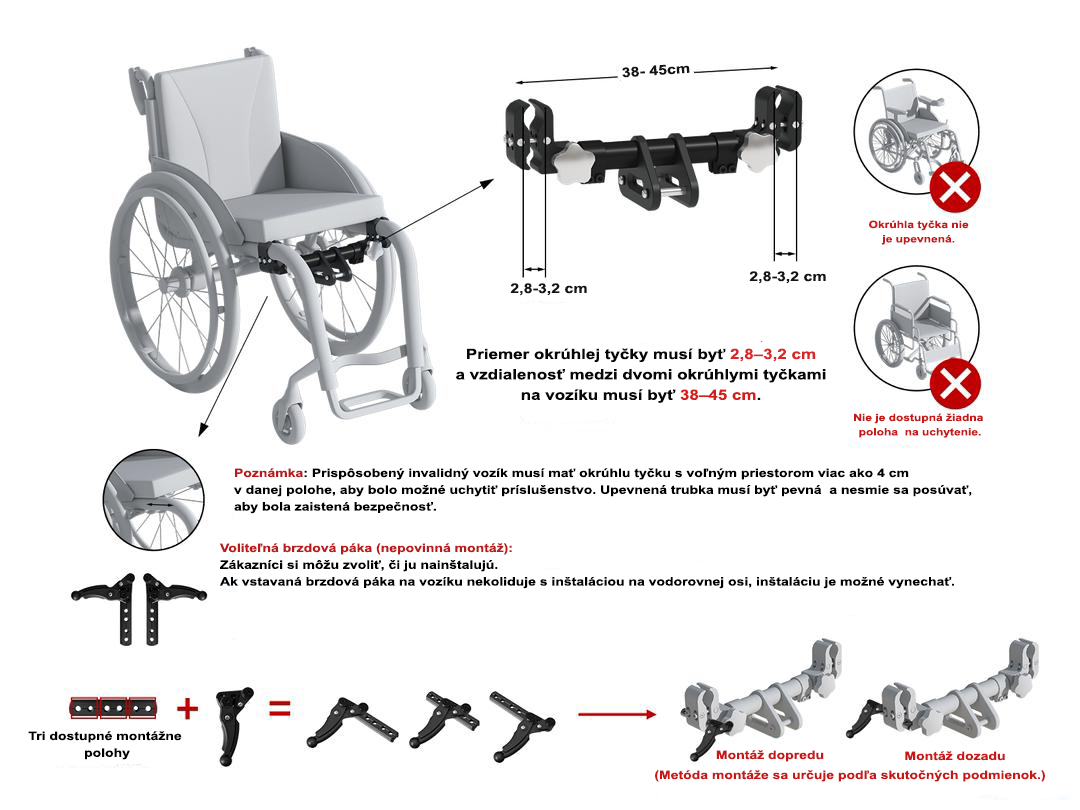 38- 45cm

2,8-3,2 cm

2,8-3,2 cm

Okrúhla tyčka nie je upevnená.

Nie je dostupná žiadna poloha na uchytenie.

Priemer okrúhlej tyčky musí byť 2,8–3,2 cm a vzdialenosť medzi dvomi okrúhlymi tyčkami na vozíku musí byť 38–45 cm.

Poznámka: Prispôsobený invalidný vozík musí mať okrúhlu tyčku s voľným priestorom viac ako 4 cm v danej polohe, aby bolo možné uchytiť príslušenstvo. Upevnená trubka musí byť pevná a nesmie sa posúvať, aby bola zaistená bezpečnosť.

Voliteľná brzdová páka (nepovinná montáž):
Zákazníci si môžu zvoliť, či ju nainštalujú.
Ak vstavaná brzdová páka na vozíku nekoliduje s inštaláciou na vodorovnej osi, inštaláciu je možné vynechať.

Tri dostupné montážne polohy

+

=

Montáž dopredu

Montáž dozadu

(Metóda montáže sa určuje podľa skutočných podmienok.)